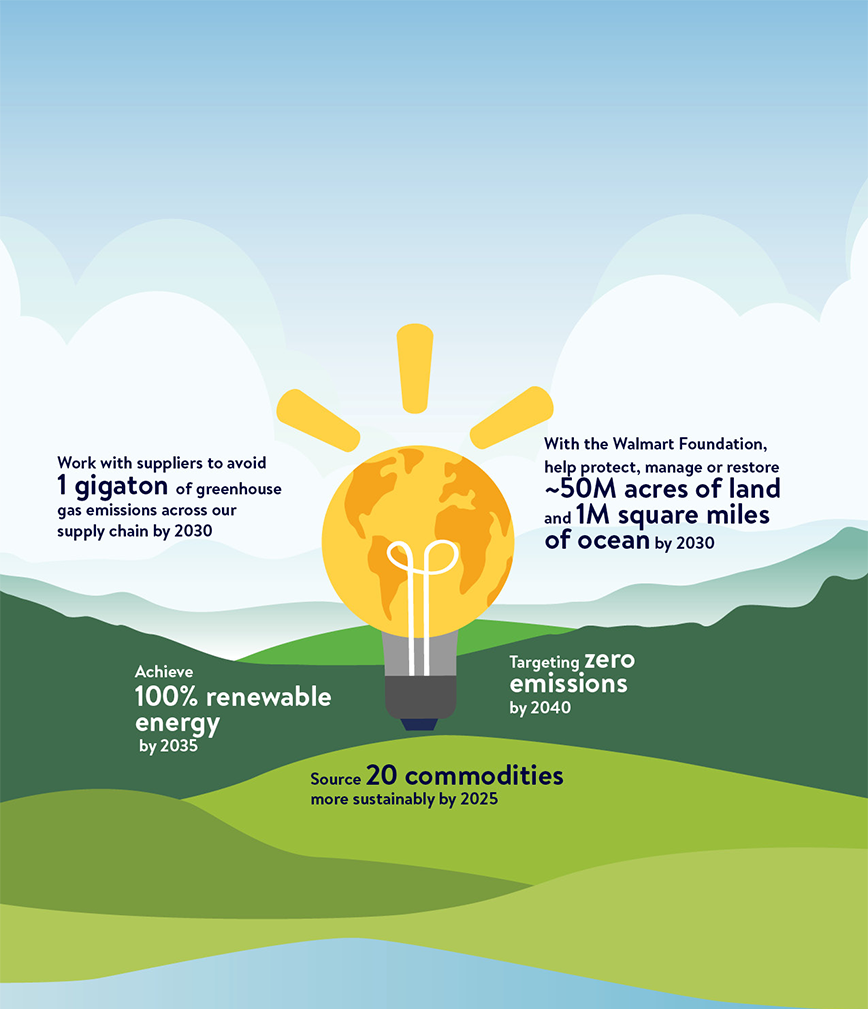 Work with suppliers to avoid 1 gigaton of greenhouse gas emissions across our supply chain by 2030

With the Walmart Foundation, help protect, manage or restore ~50M acres of land and 1M square miles of ocean by 2030

Achieve 100% renewable energy by 2035

Targeting zero emissions by 2040

Source 20 commodities more sustainably by 2025