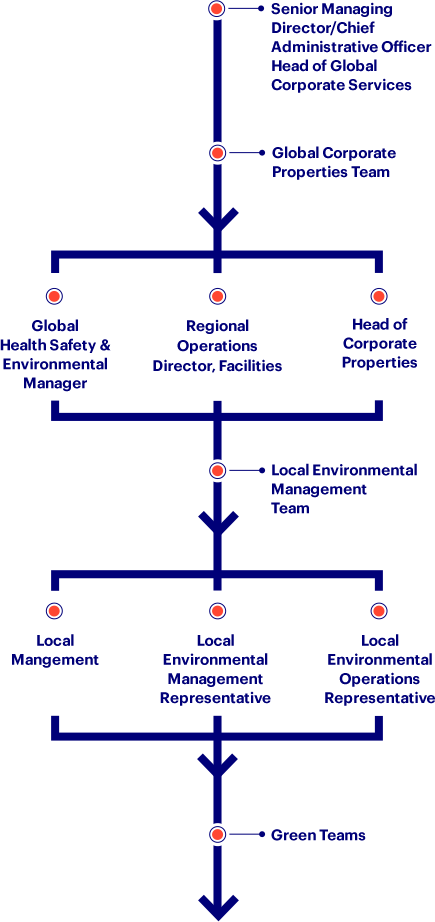 Senior Managing Director/Chief Administrative Officer Head of Global Corporate Services

Global Corporate Properties Team

Global Health Safety & Environmental Manager

Regional Operations Director, Facilities

Head of Corporate Properties

Local Environmental Management Team

Local Mangement

Local Environmental Management Representative

Local Environmental Operations Representative

Green Teams